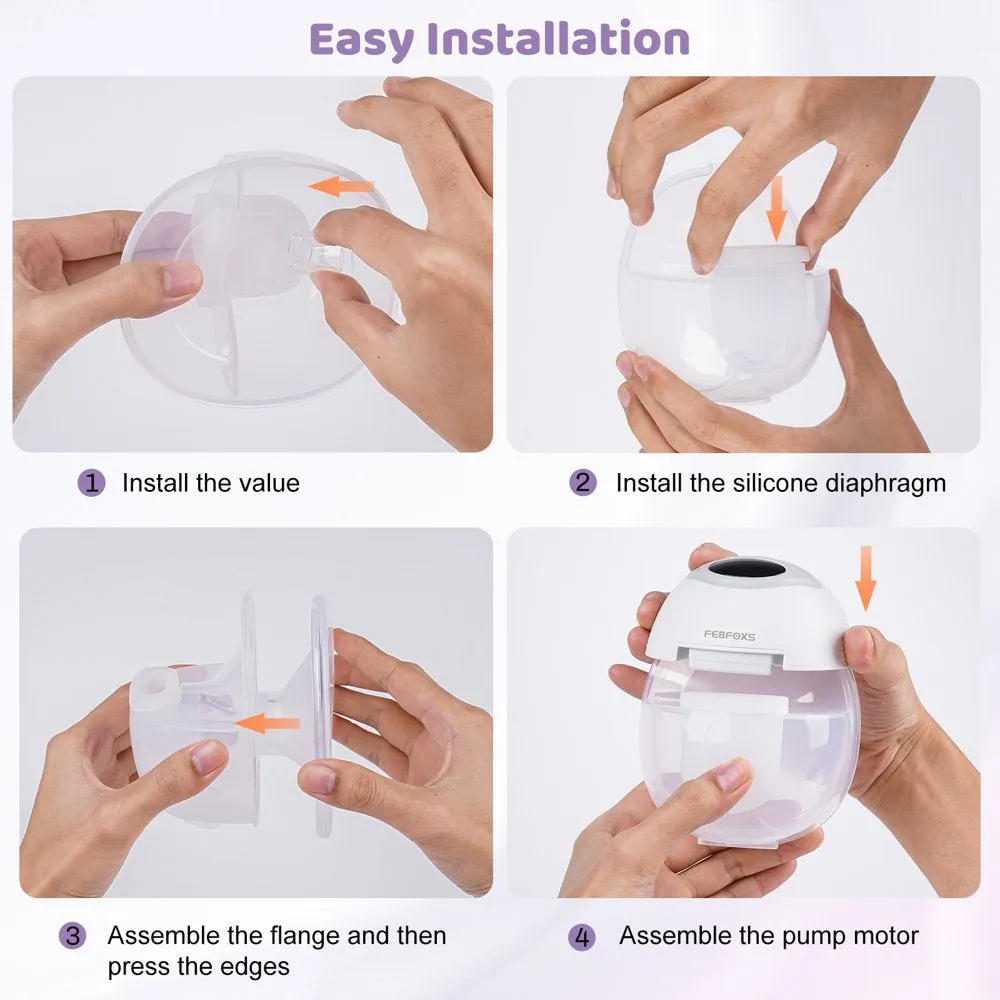 Easy Installation

1 Install the value

2 Install the silicone diaphragm

3 Assemble the flange and then press the edges

FEBFOXS

4 Assemble the pump motor